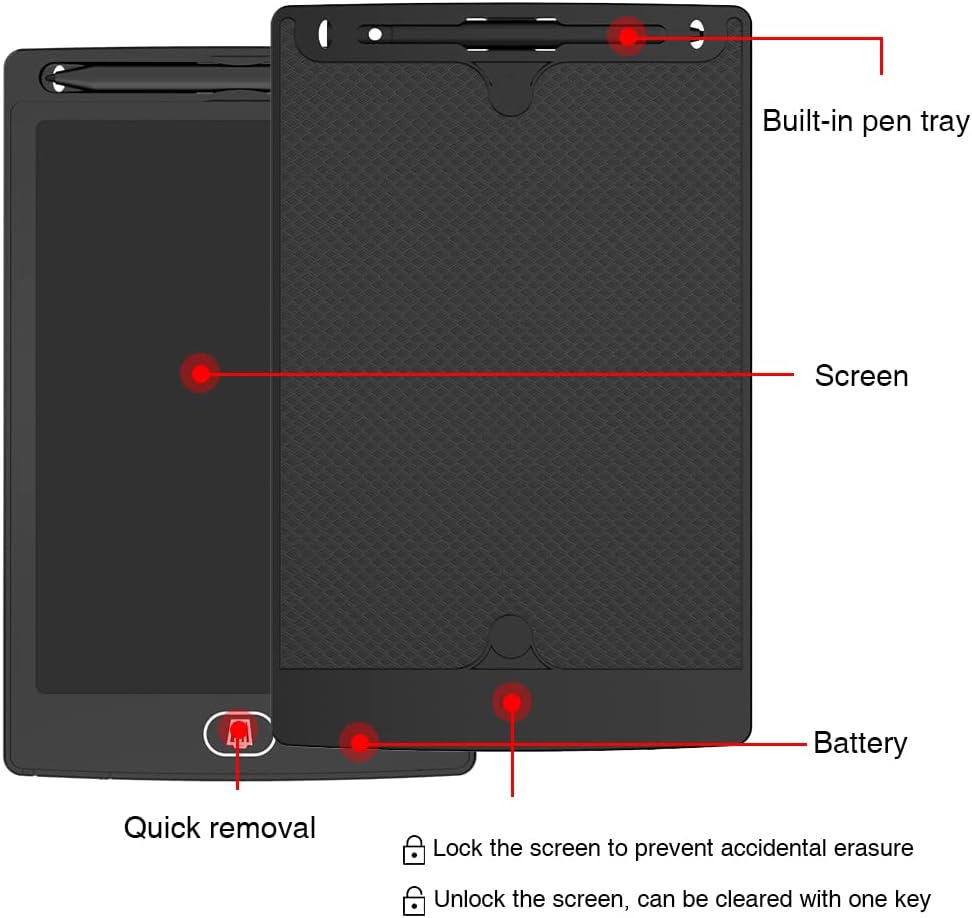 Built-in pen tray

Screen

Battery

Quick removal

Lock the screen to prevent accidental erasure

Unlock the screen, can be cleared with one key